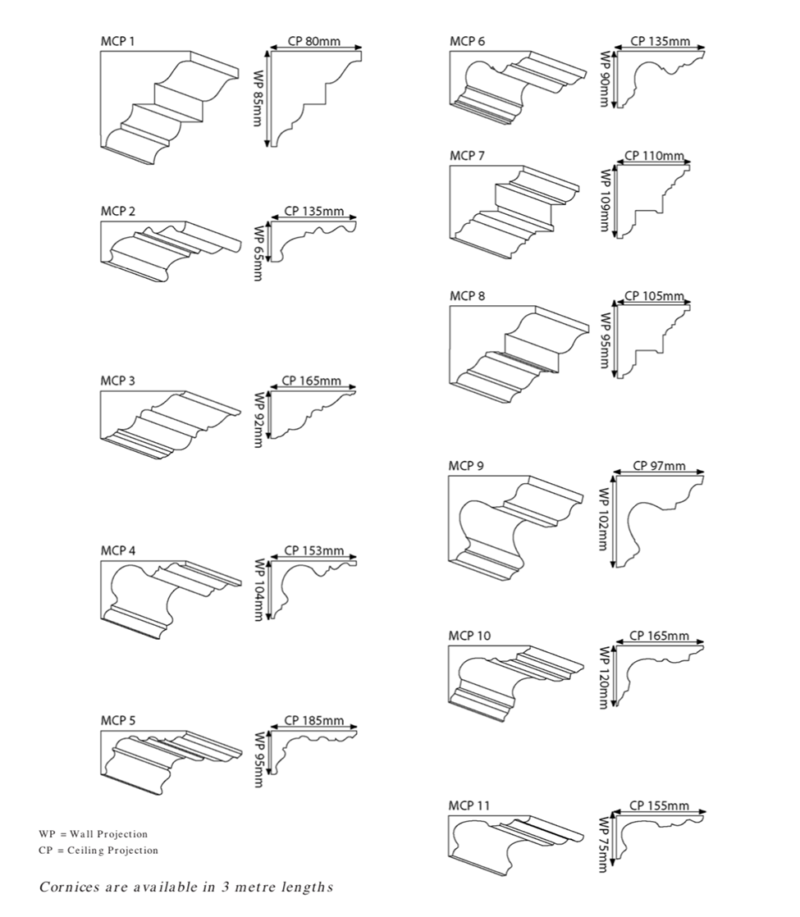 MCP 1
CP 80mm
WP 85mm

MCP 2
CP 135mm
WP 65mm

MCP 3
CP 165mm
WP 92mm

MCP 4
CP 153mm
WP 104mm

MCP 5
CP 185mm
WP 95mm

WP = Wall Projection
CP = Ceiling Projection

Cornices are available in 3 metre lengths

MCP 6
CP 135mm
WP 90mm

MCP 7
CP 110mm
WP 109mm

MCP 8
CP 105mm
WP 95mm

MCP 9
CP 97mm
WP 102mm

MCP 10
CP 165mm
WP 120mm

MCP 11
CP 155mm
WP 75mm